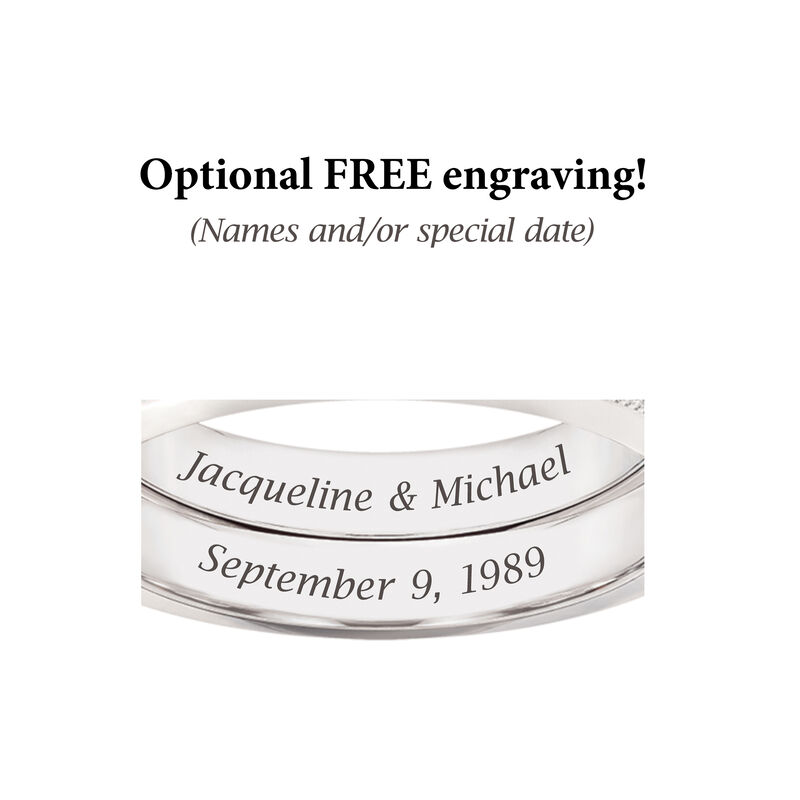 Optional FREE engraving!
(Names and/or special date)

Jacqueline & Michael
September 9, 1989